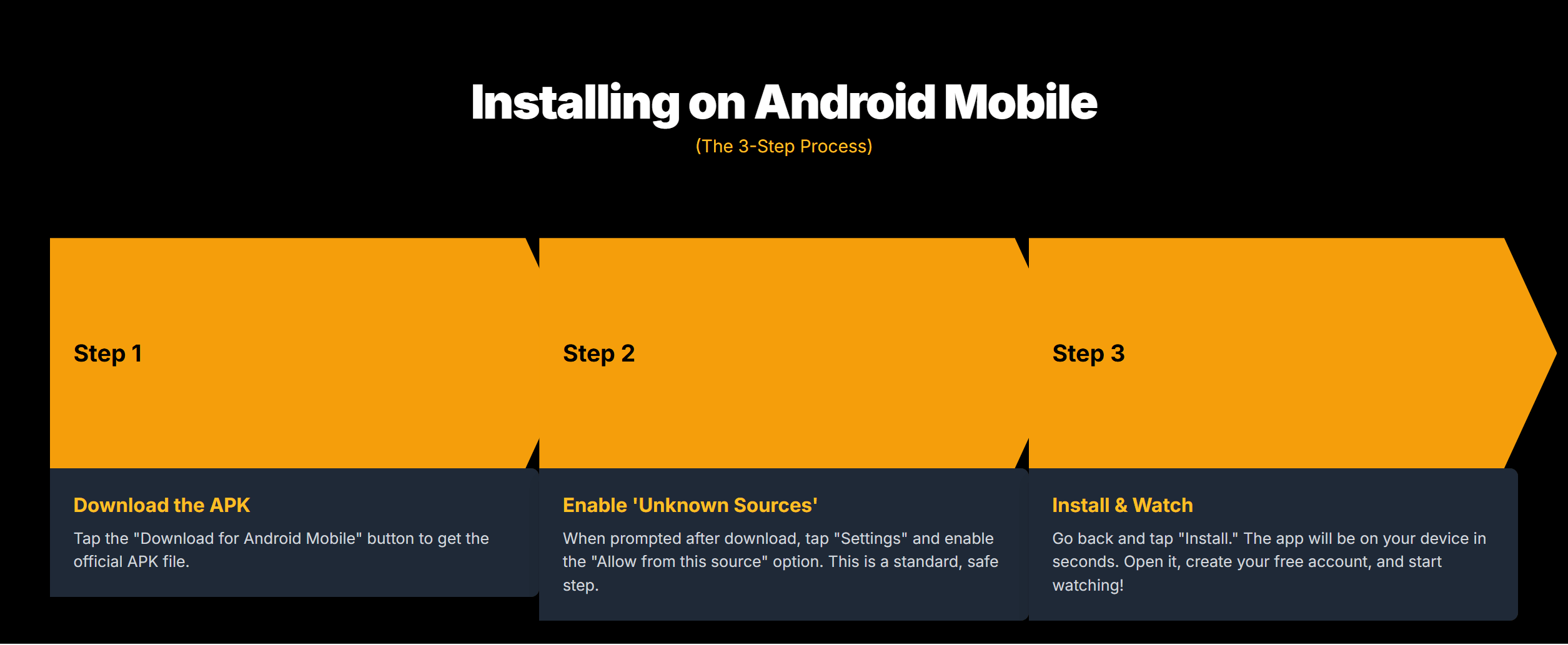 Installing on Android Mobile
(The 3-Step Process)

Step 1

Download the APK

Tap the "Download for Android Mobile" button to get the official APK file.

Step 2

Enable 'Unknown Sources'

When prompted after download, tap "Settings" and enable the "Allow from this source" option. This is a standard, safe step.

Step 3

Install & Watch

Go back and tap "Install." The app will be on your device in seconds. Open it, create your free account, and start watching!